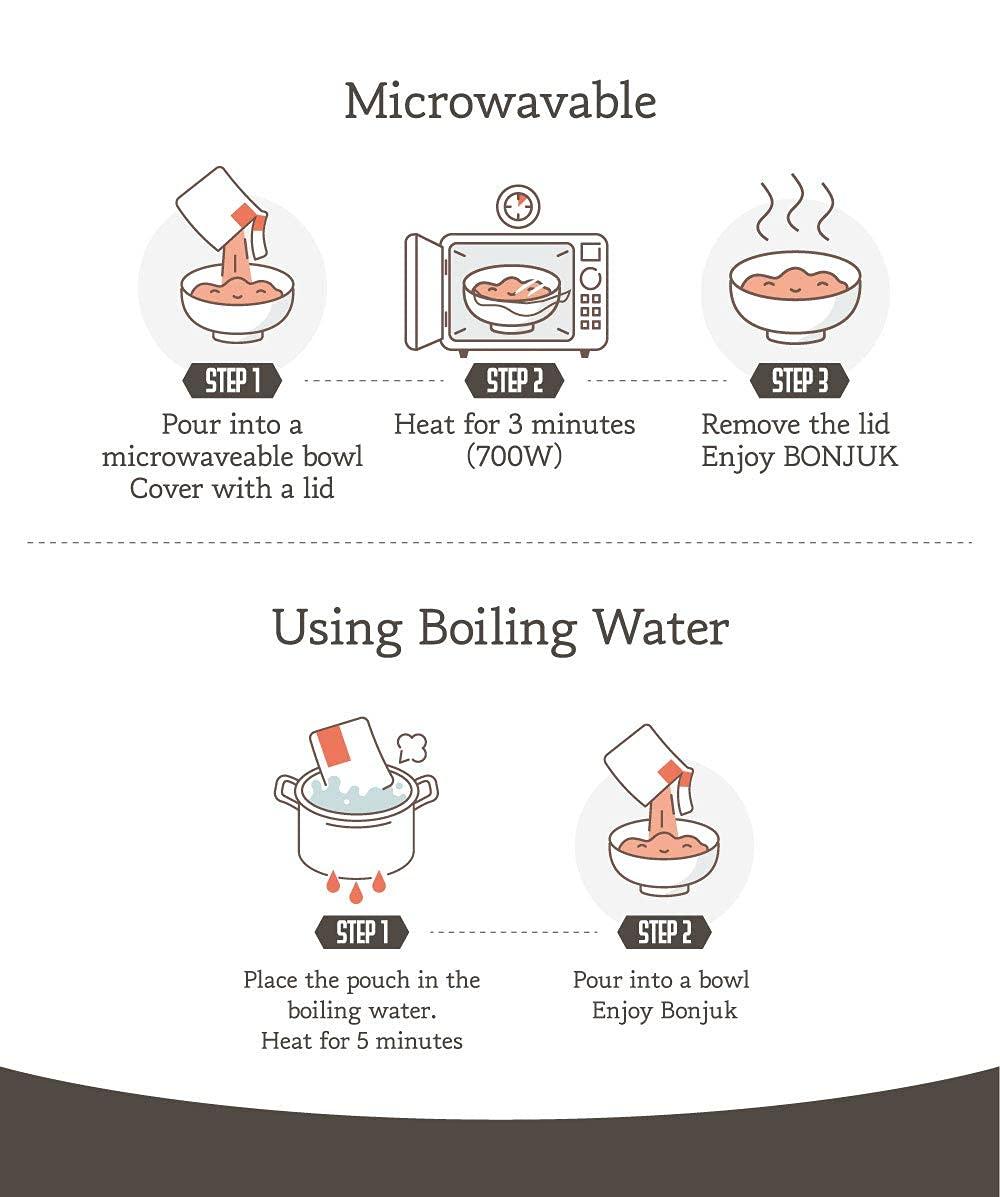 Microwavable

STEP 1
Pour into a microwaveable bowl
Cover with a lid

STEP 2
Heat for 3 minutes (700W)

STEP 3
Remove the lid
Enjoy BONJUK

Using Boiling Water

STEP 1
Place the pouch in the boiling water.
Heat for 5 minutes

STEP 2
Pour into a bowl
Enjoy Bonjuk