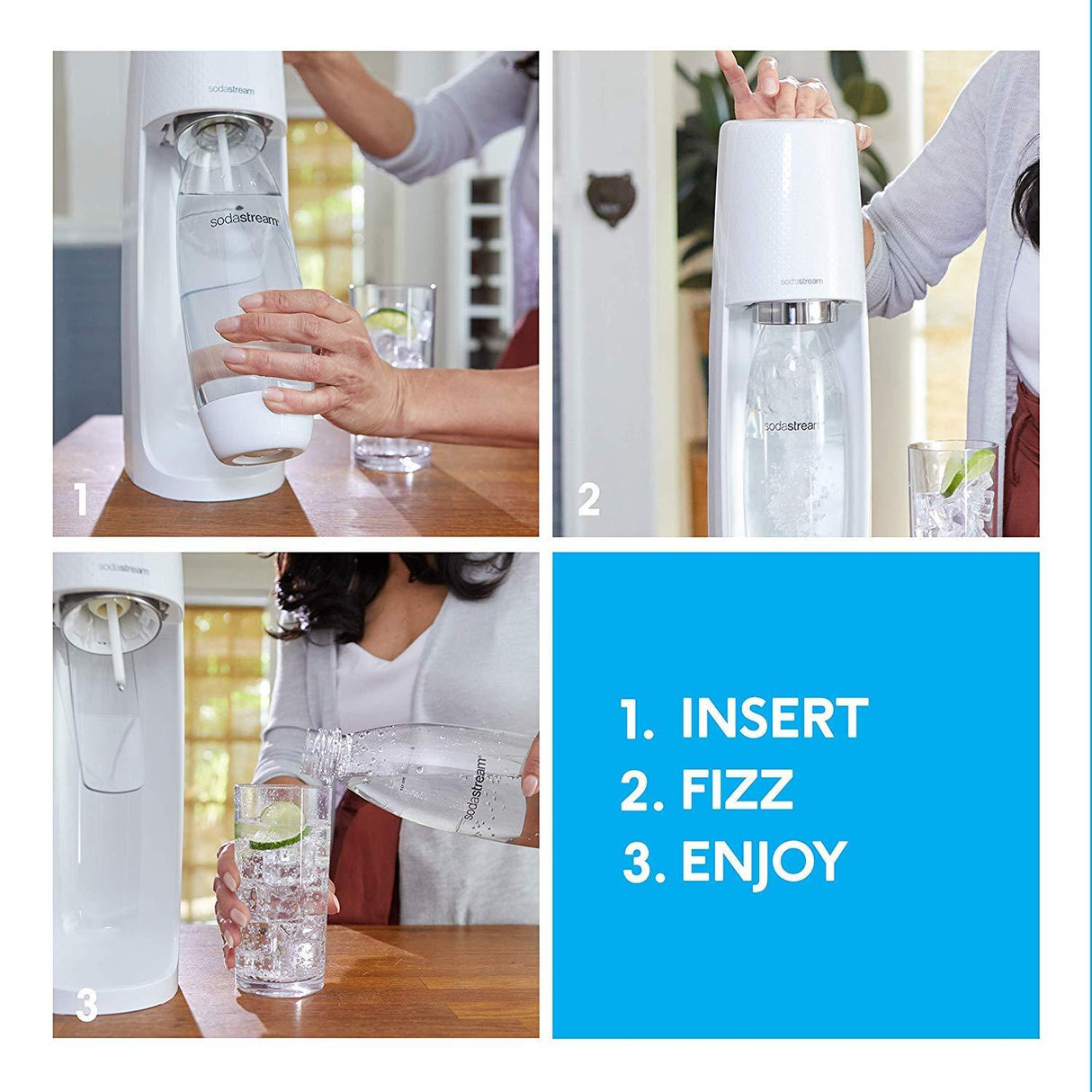 sodastream

sodastream

1

sodastream

sodastream

2

sodastream

sodastream

3

1. INSERT
2. FIZZ
3. ENJOY