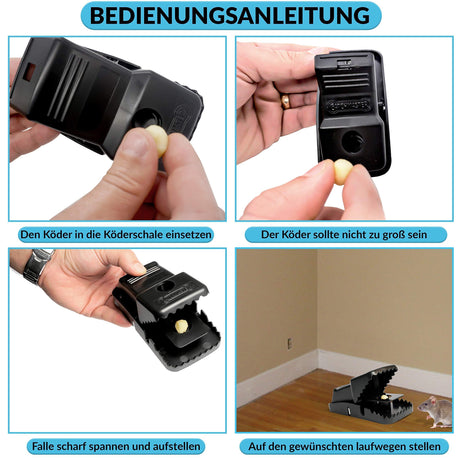 BEDIENUNGSANLEITUNG

Den Köder in die Köderschale einsetzen

Der Köder sollte nicht zu groß sein

Falle scharf spannen und aufstellen

Auf den gewünschten laufwegen stellen